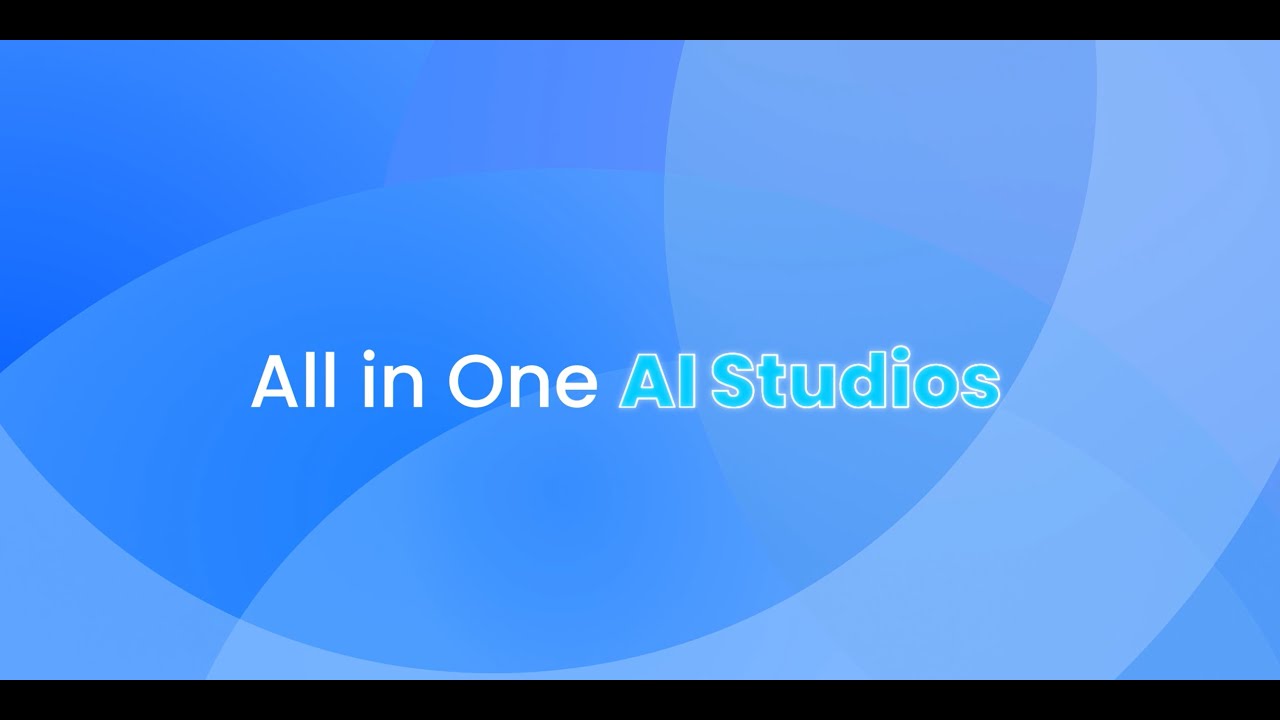 All in One AI Studios