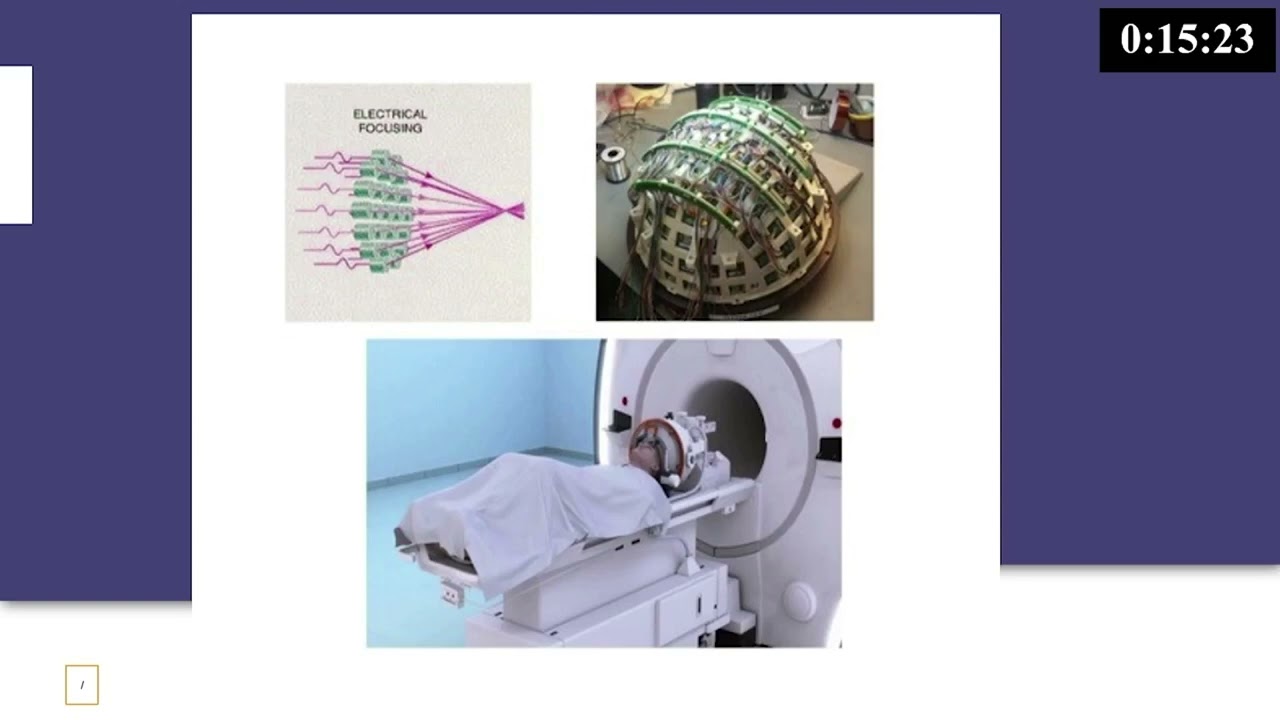 0:15:23

ELECTRICAL FOCUSING