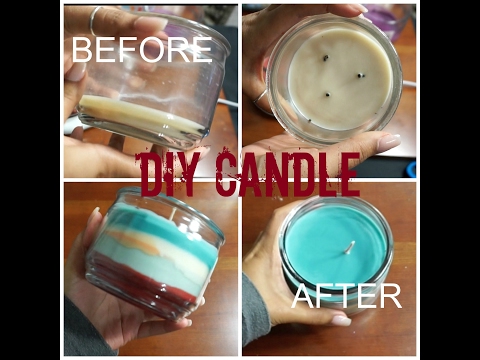 BEFORE

DIY CANDLE

AFTER