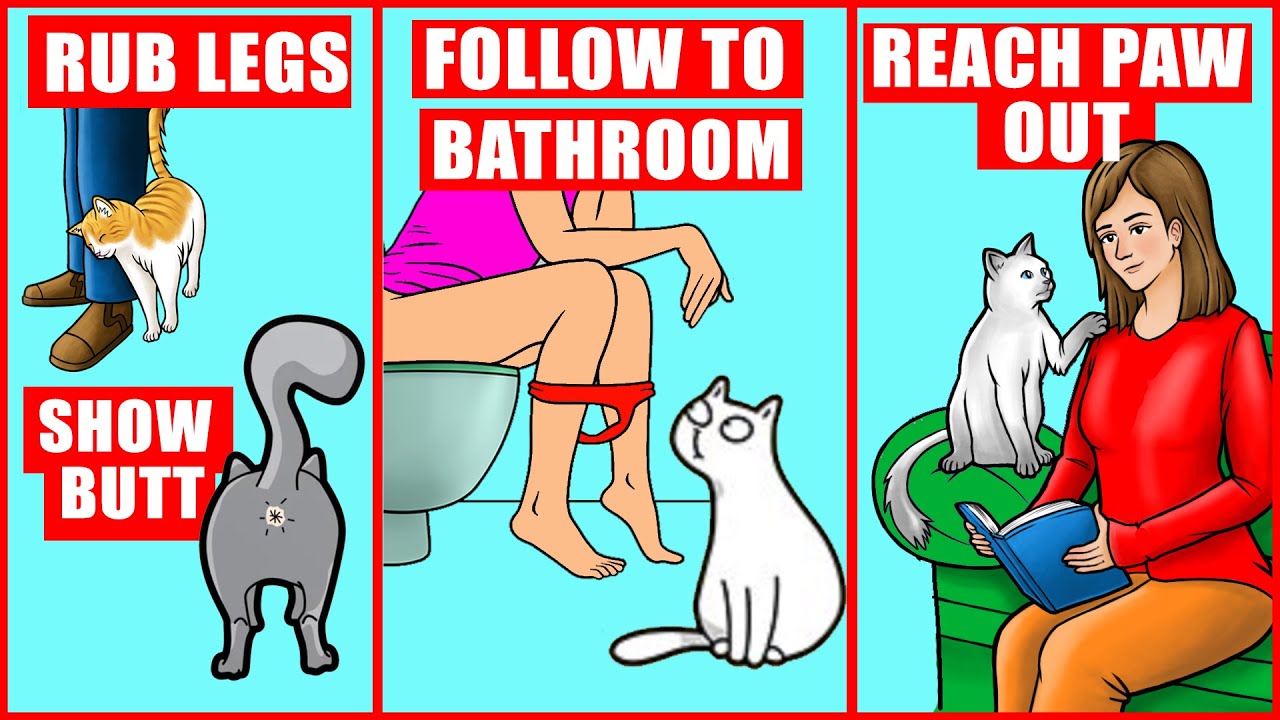 RUB LEGS

SHOW BUTT

FOLLOW TO BATHROOM

REACH PAW OUT